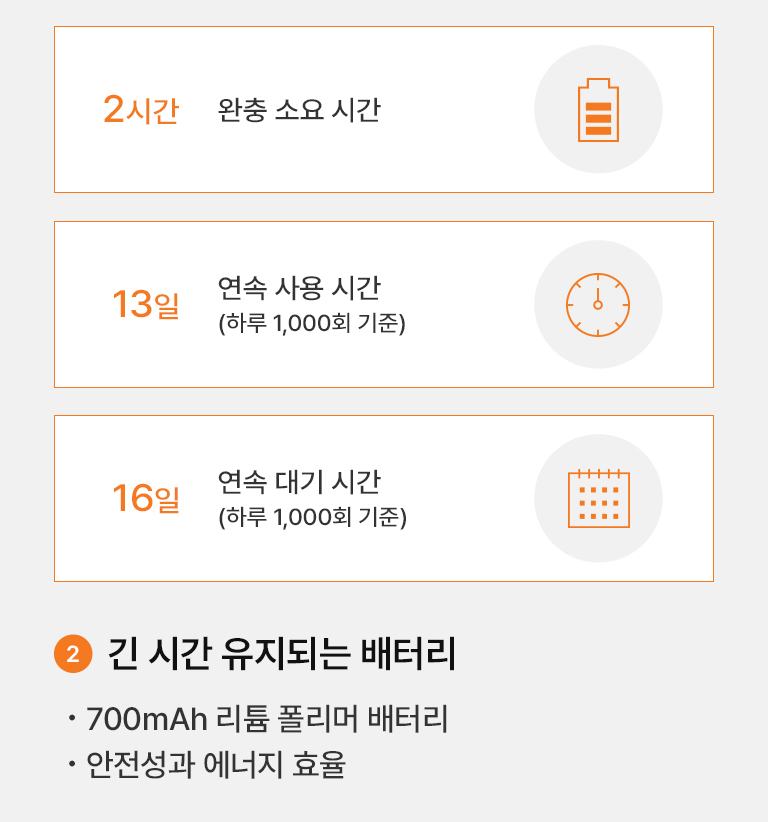 2시간 완충 소요 시간

13일 연속 사용 시간
(하루 1,000회 기준)

16일 연속 대기 시간
(하루 1,000회 기준)

2 긴 시간 유지되는 배터리

• 700mAh 리튬 폴리머 배터리
• 안전성과 에너지 효율